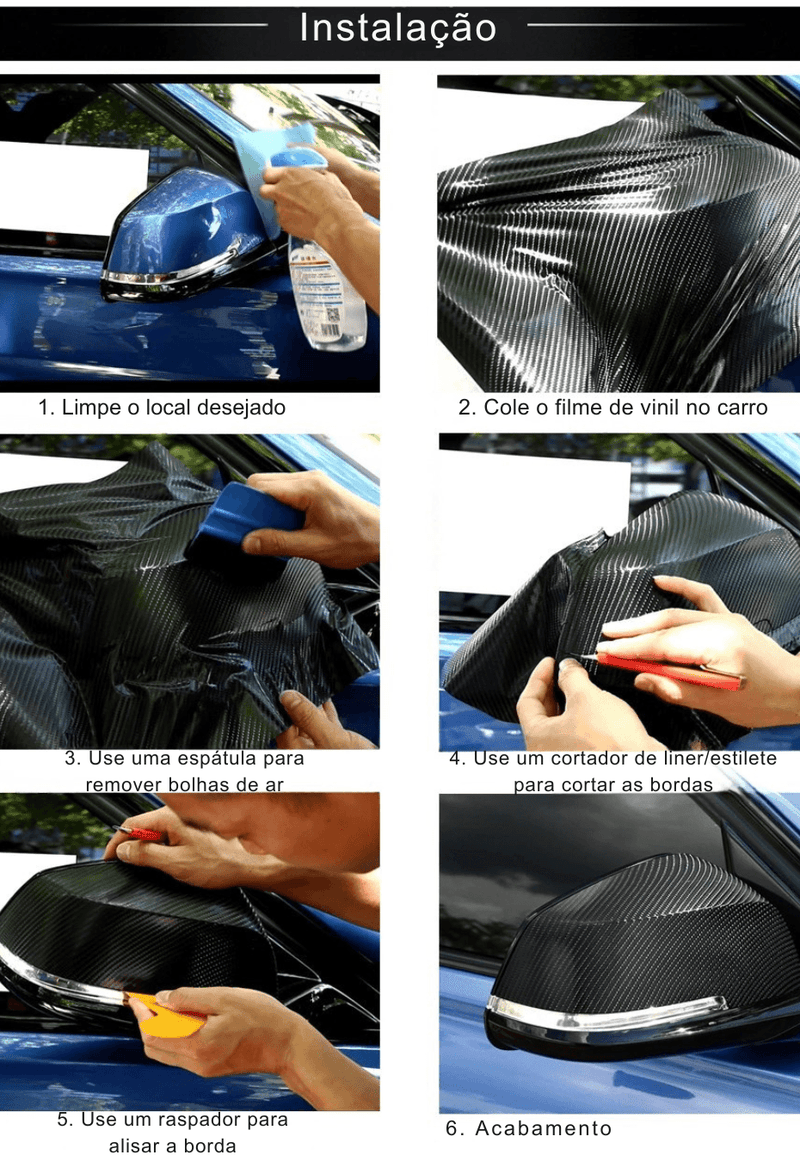 Instalação

1. Limpe o local desejado

2. Cole o filme de vinil no carro

3. Use uma espátula para remover bolhas de ar

4. Use um cortador de liner/estilete para cortar as bordas

5. Use um raspador para alisar a borda

6. Acabamento