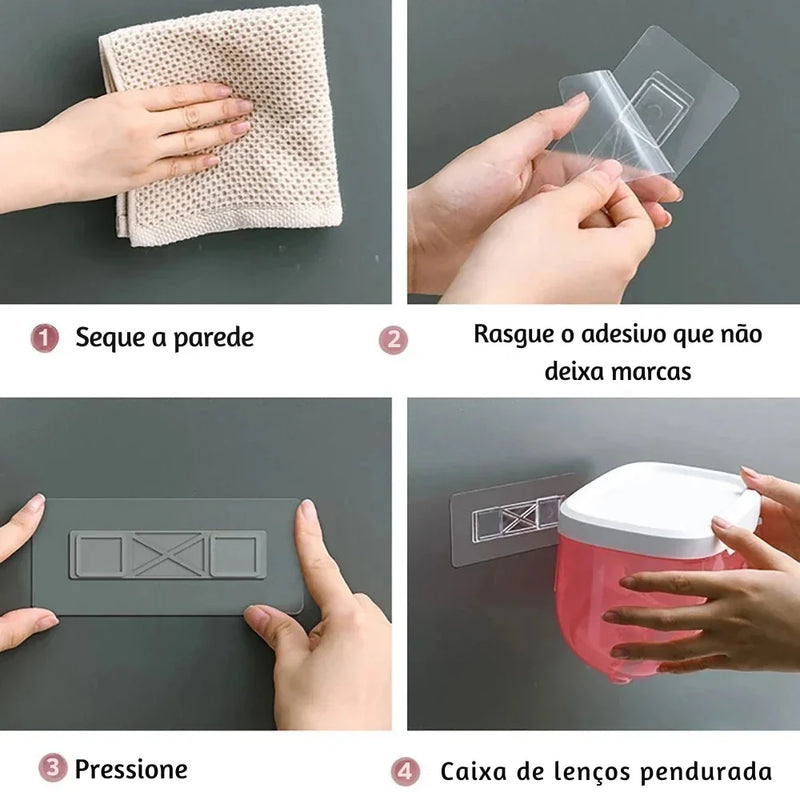 1 Seque a parede

2 Rasgue o adesivo que não deixa marcas

3 Pressione

4 Caixa de lenços pendurada