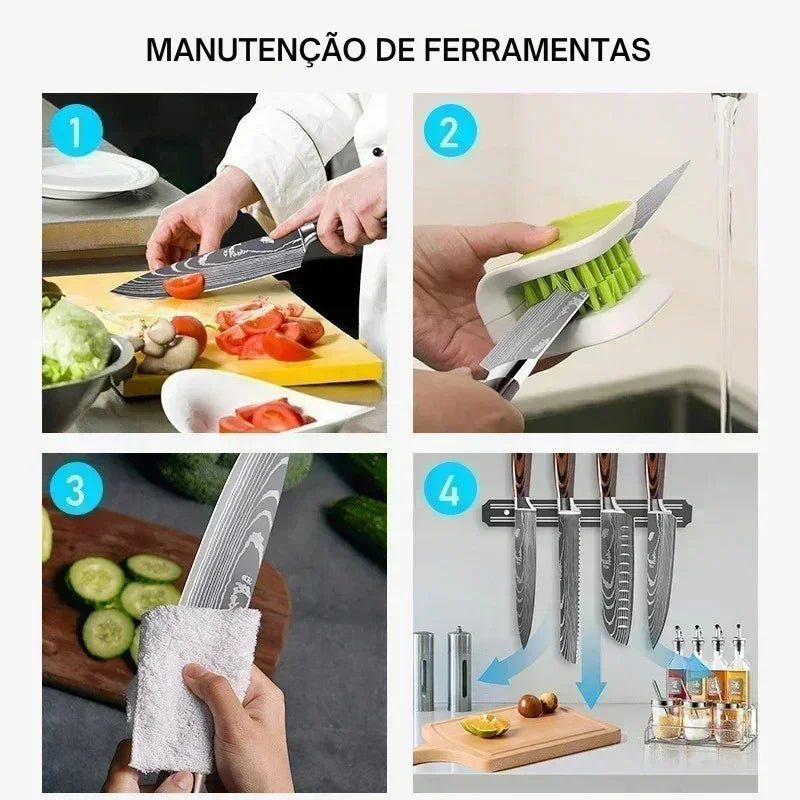 MANUTENÇÃO DE FERRAMENTAS

1

2

3

4