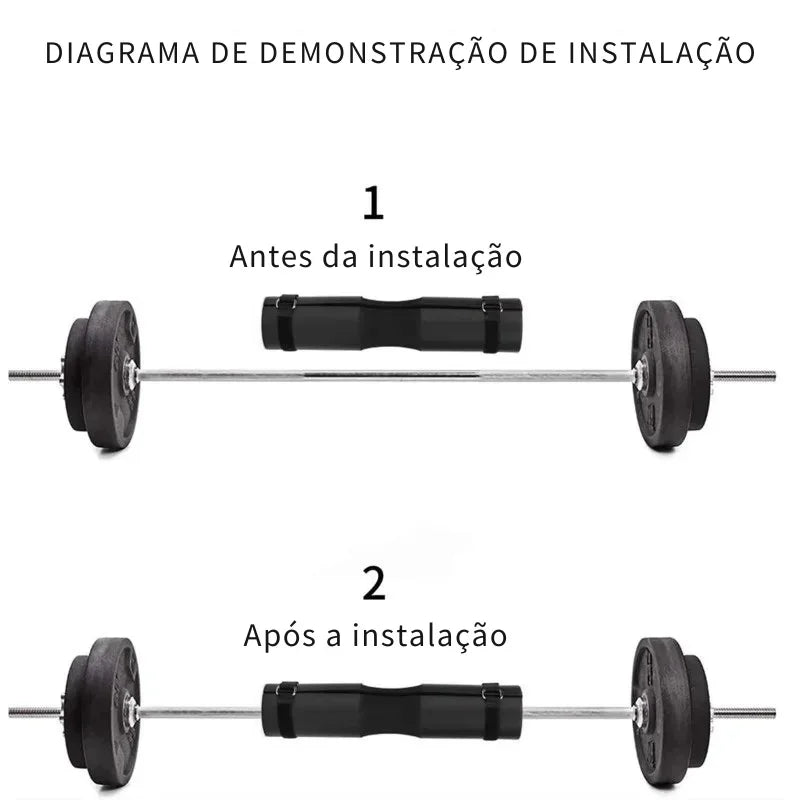 DIAGRAMA DE DEMONSTRAÇÃO DE INSTALAÇÃO

1

Antes da instalação

2

Após a instalação