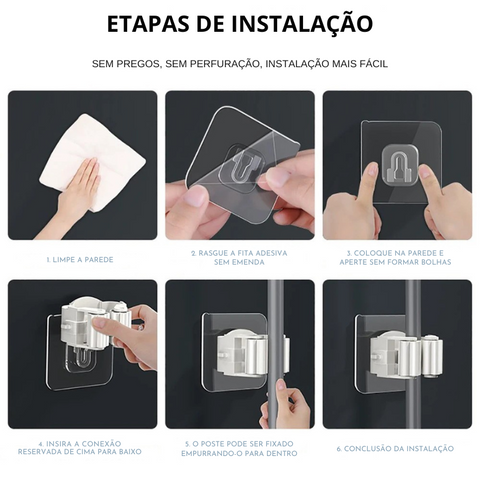 ETAPAS DE INSTALAÇÃO

SEM PREGOS, SEM PERFURAÇÃO, INSTALAÇÃO MAIS FÁCIL

1. LIMPE A PAREDE

2. RASGUE A FITA ADESIVA SEM EMENDA

3. COLOQUE NA PAREDE E APERTE SEM FORMAR BOLHAS

4. INSIRA A CONEXÃO RESERVADA DE CIMA PARA BAIXO

5. O POSTE PODE SER FIXADO EMPURRANDO-O PARA DENTRO

6. CONCLUSÃO DA INSTALAÇÃO