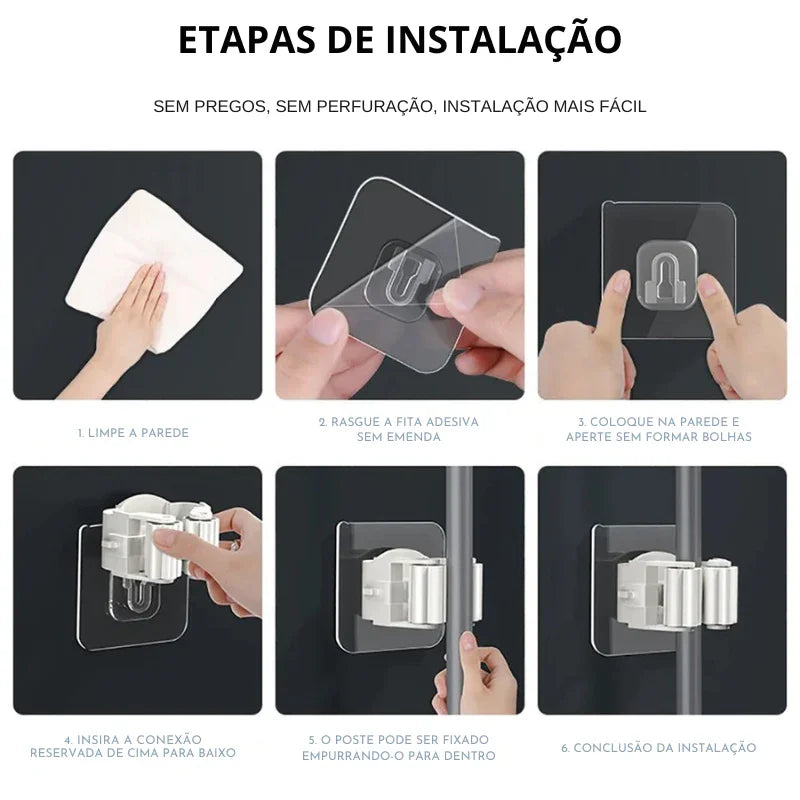 ETAPAS DE INSTALAÇÃO

SEM PREGOS, SEM PERFURAÇÃO, INSTALAÇÃO MAIS FÁCIL

1. LIMPE A PAREDE

2. RASGUE A FITA ADESIVA SEM EMENDA

3. COLOQUE NA PAREDE E APERTE SEM FORMAR BOLHAS

4. INSIRA A CONEXÃO RESERVADA DE CIMA PARA BAIXO

5. O POSTE PODE SER FIXADO EMPURRANDO-O PARA DENTRO

6. CONCLUSÃO DA INSTALAÇÃO